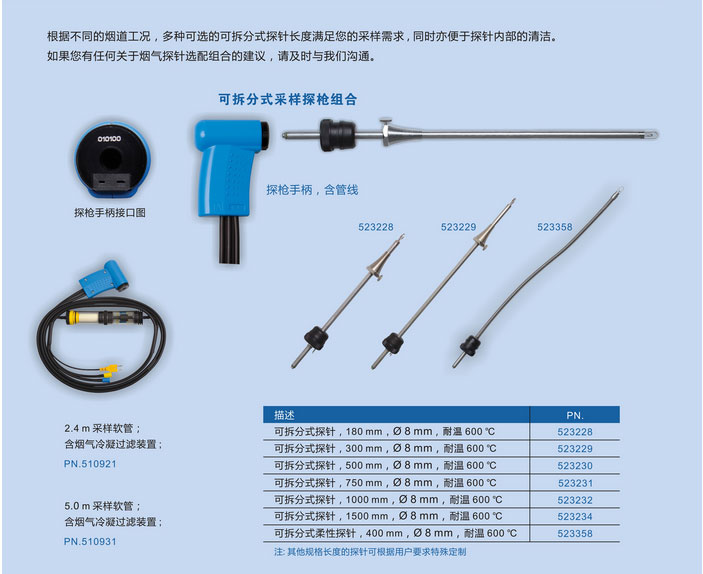 根据不同的烟道工况，多种可选的可拆分式探针长度满足您的采样需求，同时亦便于探针内部的清洁。
如果您有任何关于烟气探针选配组合的建议，请及时与我们沟通。

可拆分式采样探枪组合

010100

探枪手柄接口图

探枪手柄，含管线

523228

523229

523358

2.4 m 采样软管；
含烟气冷凝过滤装置；
PN.510921

5.0 m 采样软管；
含烟气冷凝过滤装置；
PN.510931

| 描述 | PN. |
|---|---|
| 可拆分式探针，180 mm，Ø 8 mm，耐温 600 ℃ | 523228 |
| 可拆分式探针，300 mm，Ø 8 mm，耐温 600 ℃ | 523229 |
| 可拆分式探针，500 mm，Ø 8 mm，耐温 600 ℃ | 523230 |
| 可拆分式探针，750 mm，Ø 8 mm，耐温 600 ℃ | 523231 |
| 可拆分式探针，1000 mm，Ø 8 mm，耐温 600 ℃ | 523232 |
| 可拆分式探针，1500 mm，Ø 8 mm，耐温 600 ℃ | 523234 |
| 可拆分式柔性探针，400 mm，Ø 8 mm，耐温 600 ℃ | 523358 |

注: 其他规格长度的探针可根据用户要求特殊定制